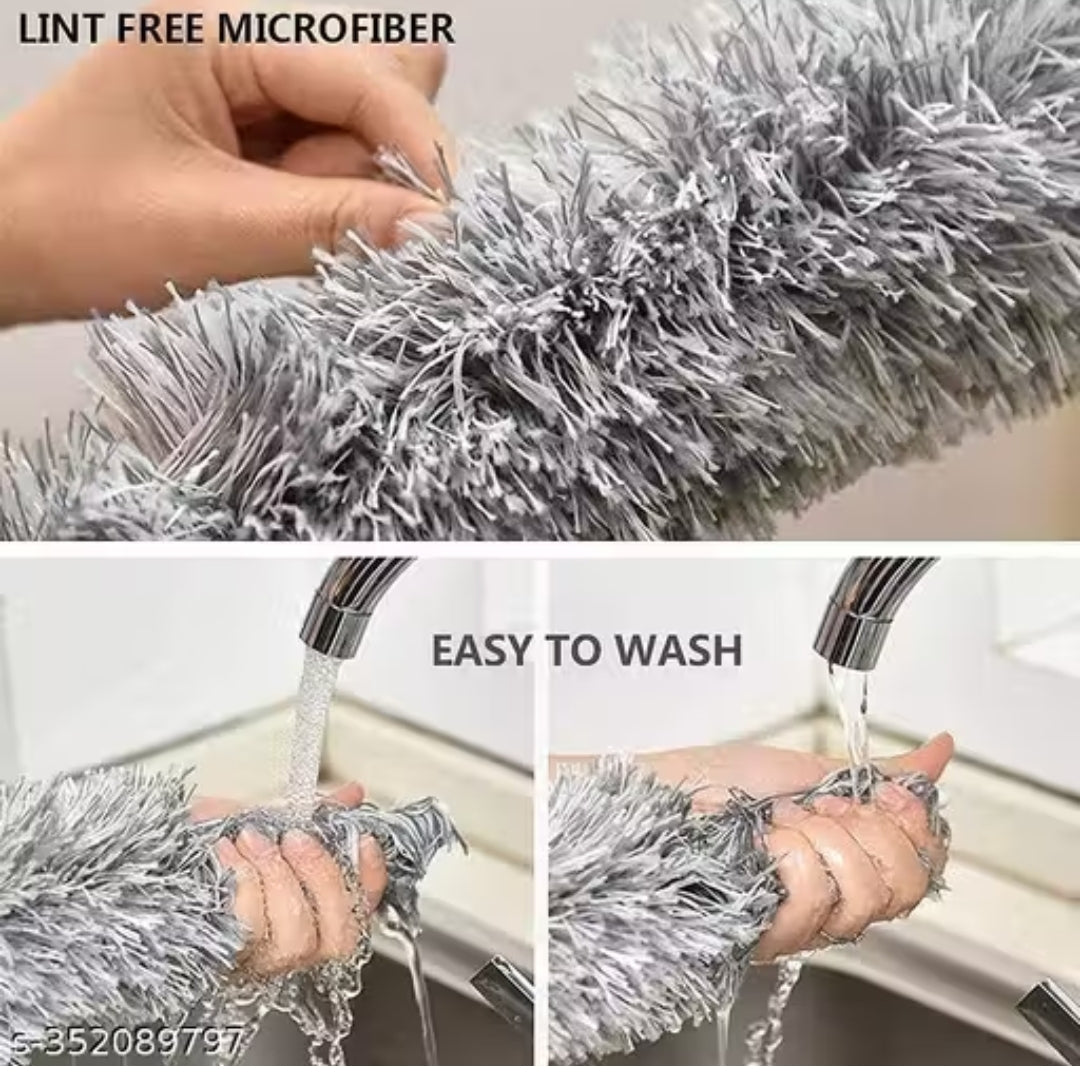 LINT FREE MICROFIBER

EASY TO WASH

s-352089797